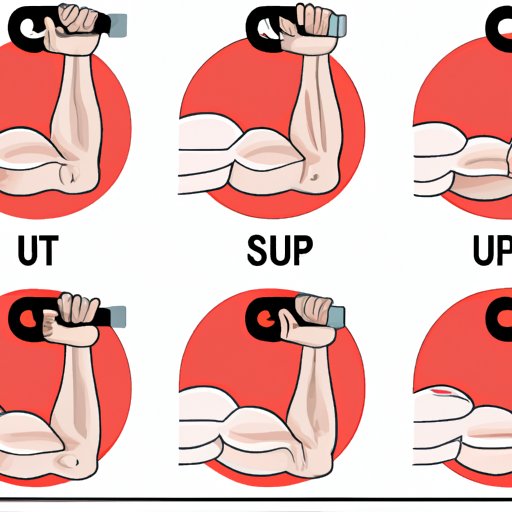 UT

SUP

UP